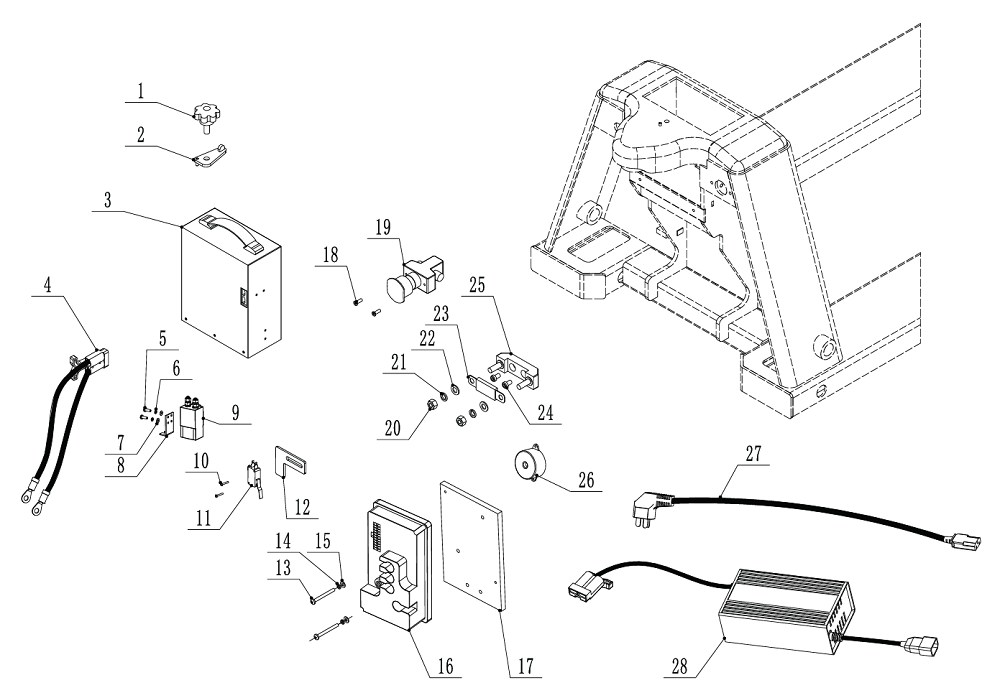 1
2
3
4
5
6
7
8
9
10
11
12
13
14
15
16
17
18
19
20
21
22
23
24
25
26
27
28