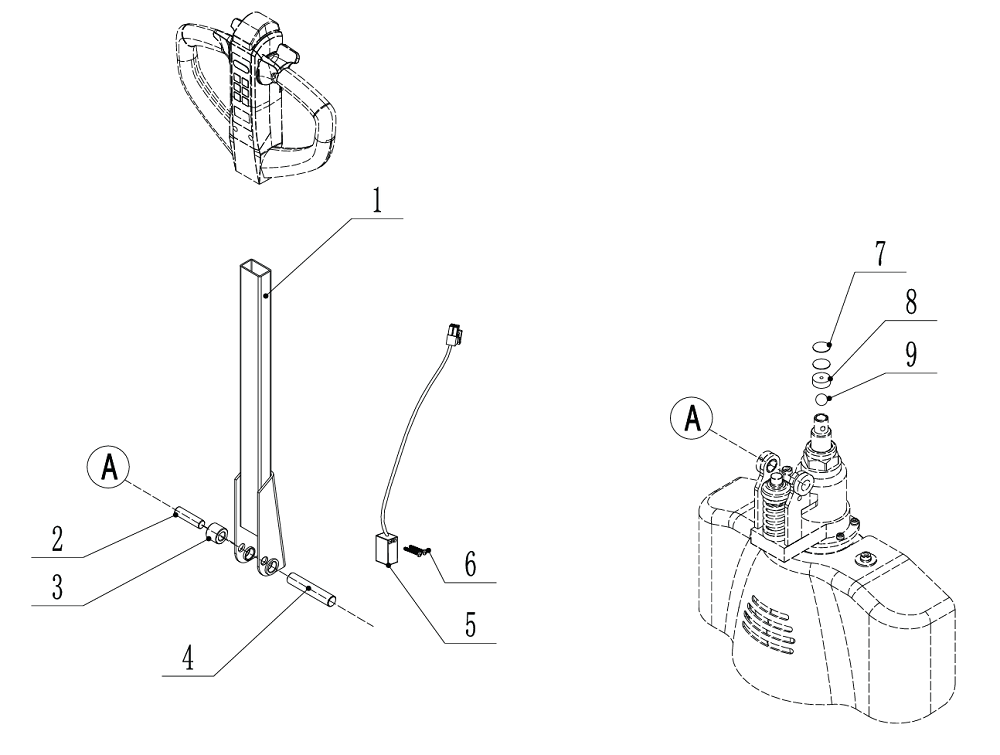 1
A
2
3
4
6
5
7
8
9
A