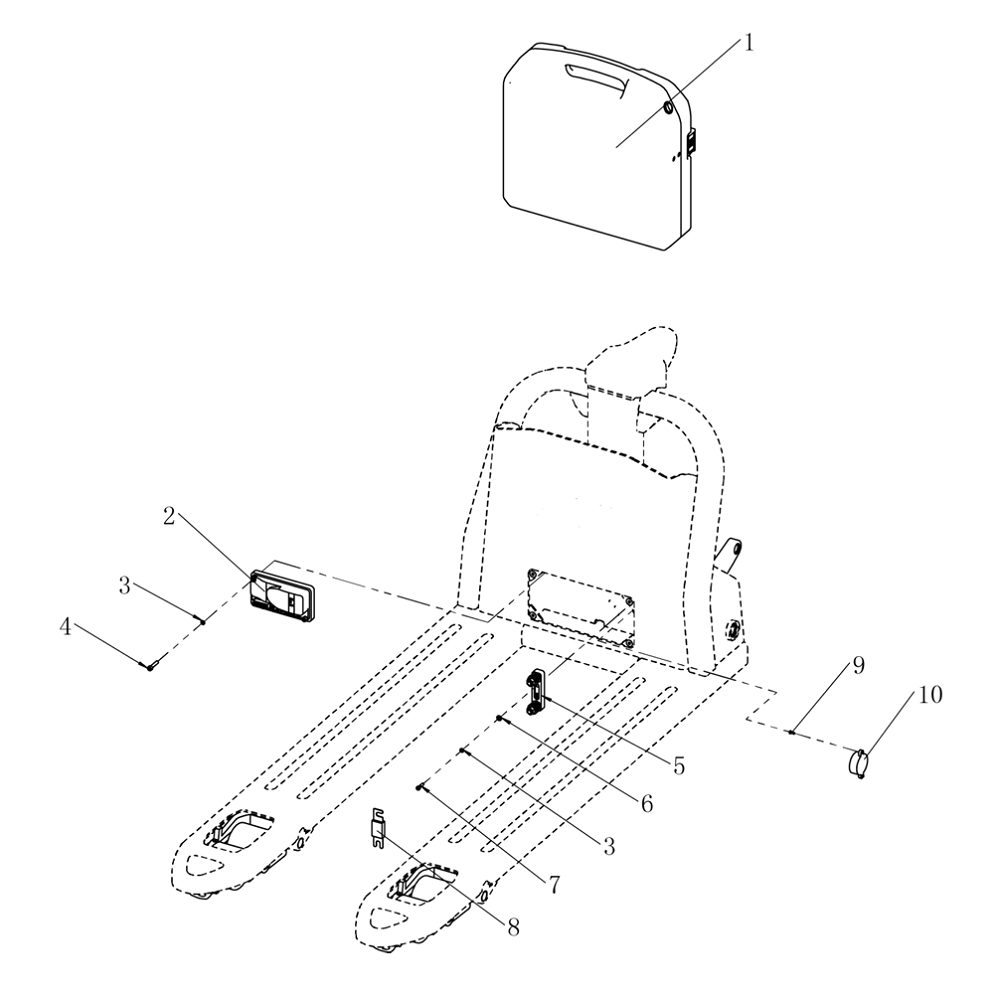 1
2
3
4
9
10
5
6
3
7
8