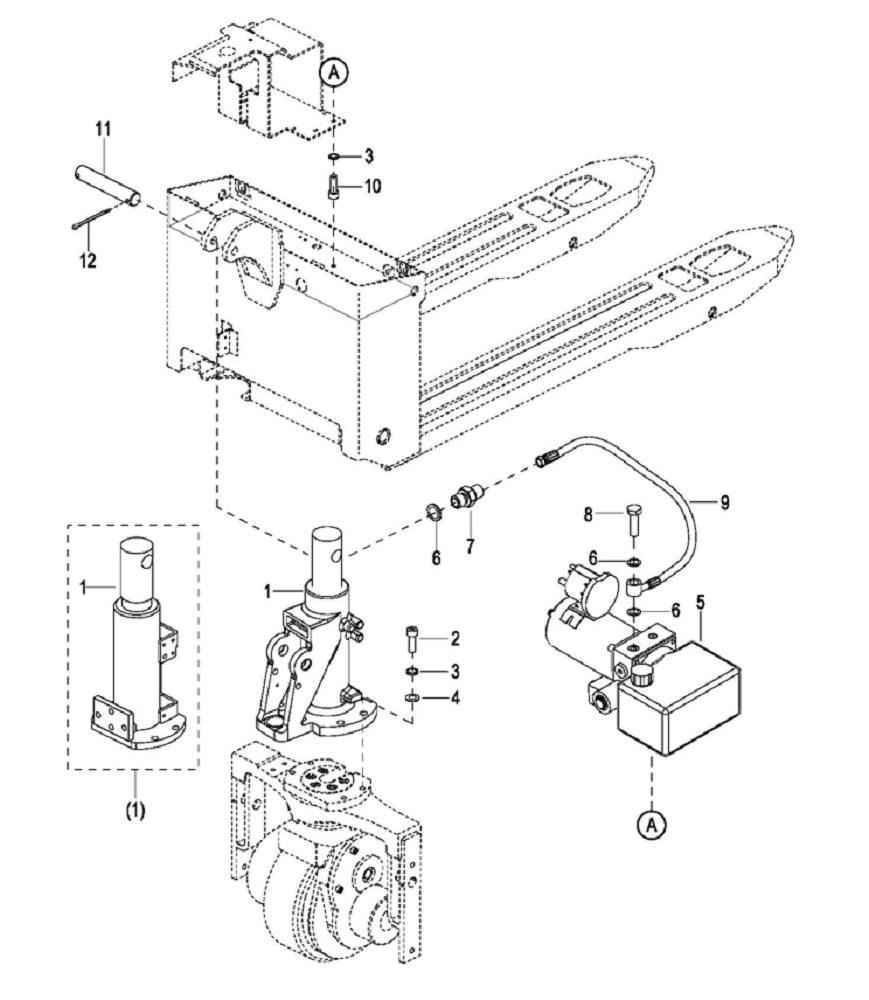 A
3
10
11
12
9
8
6
7
6
6
5
1
1
2
3
4
(1)
A