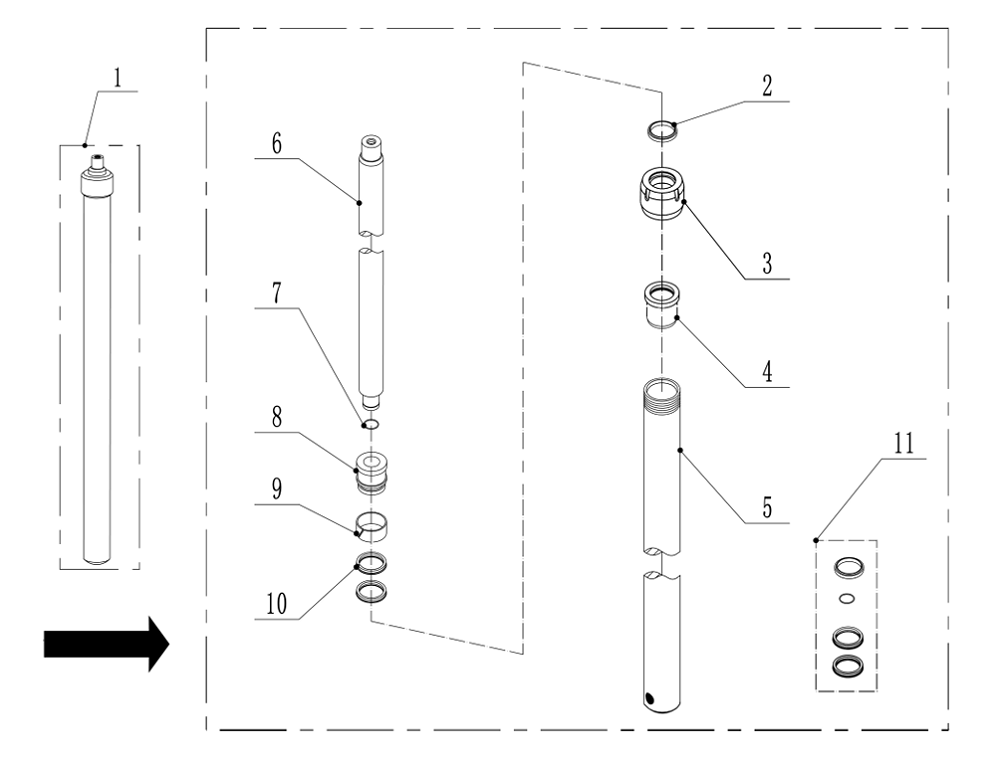 1
6
7
8
9
10
2
3
4
5
11