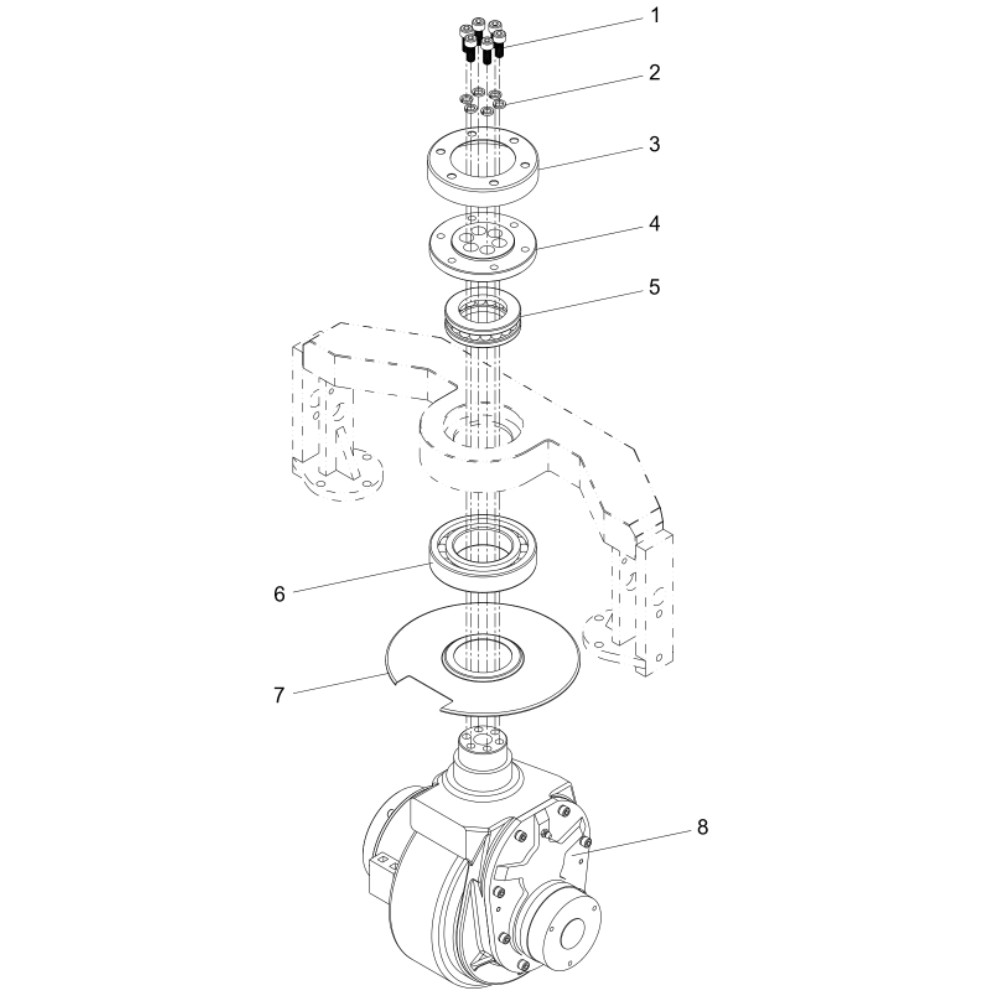 1
2
3
4
5
6
7
8